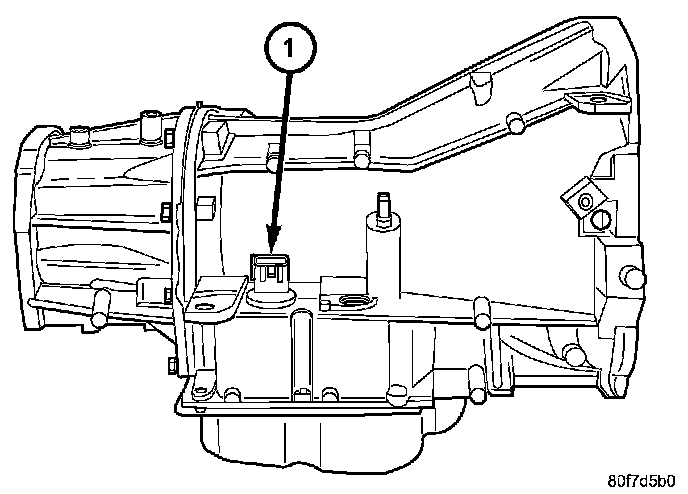 1

80f7d5b0