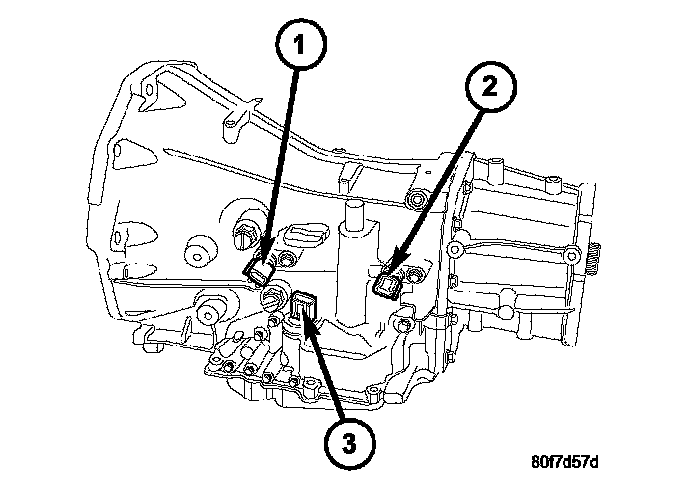 1
2
3
80f7d57d