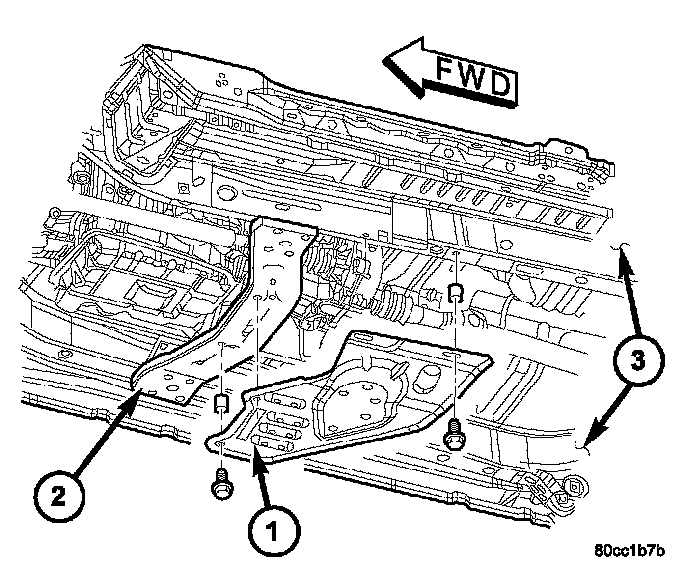 FWD

3

2

1

80cc1b7b