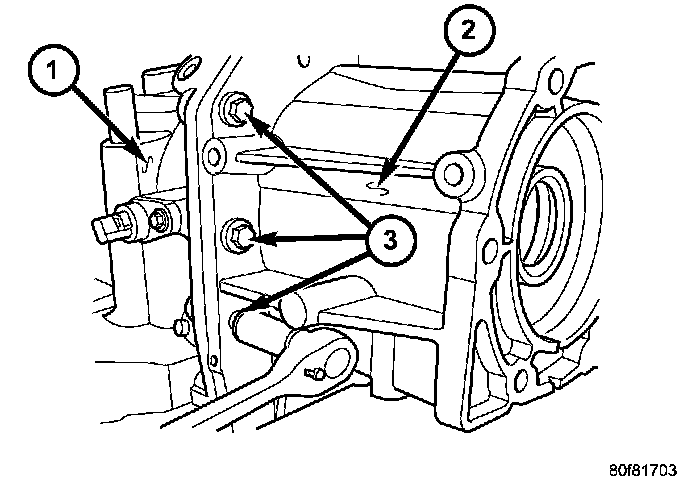 1
2
3
80f81703