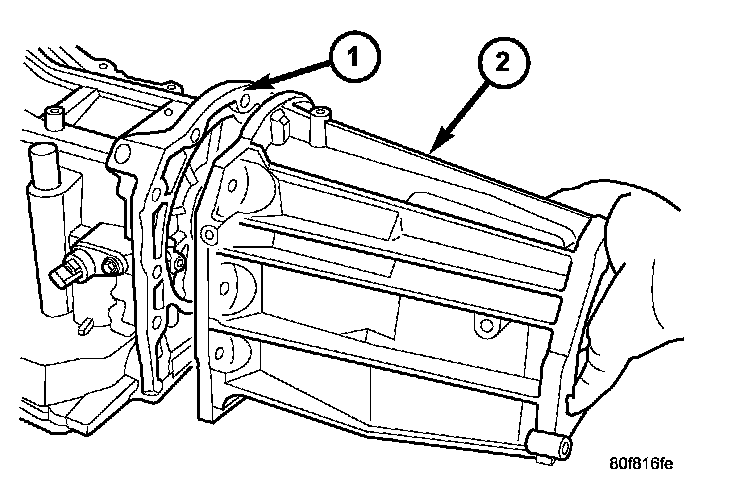 1
2
80f816fe