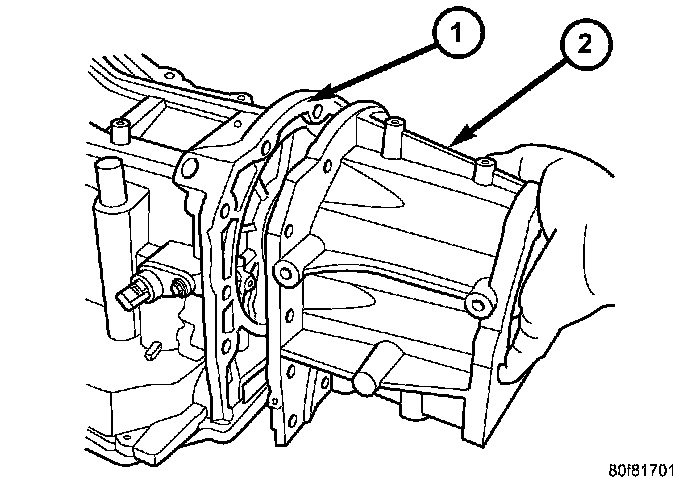 1
2
80f81701