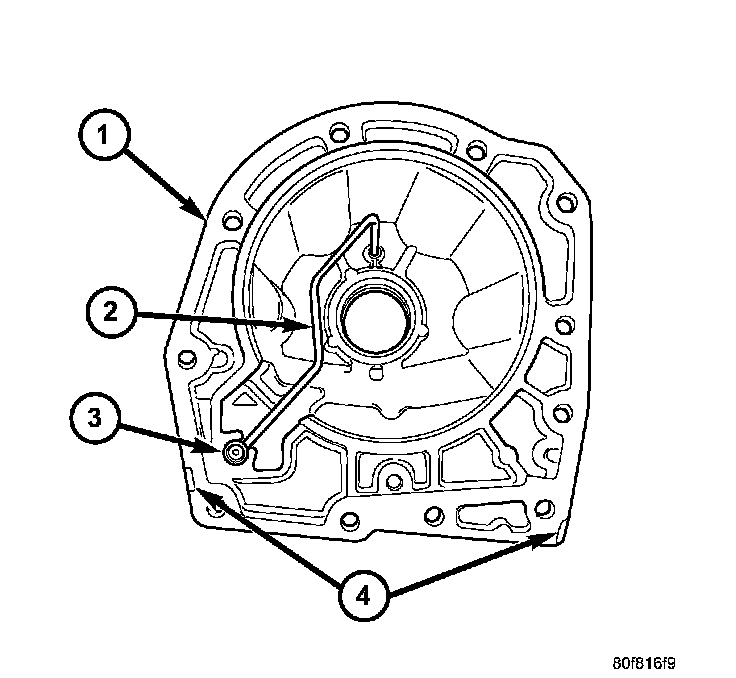 1
2
3
4
80f816f9