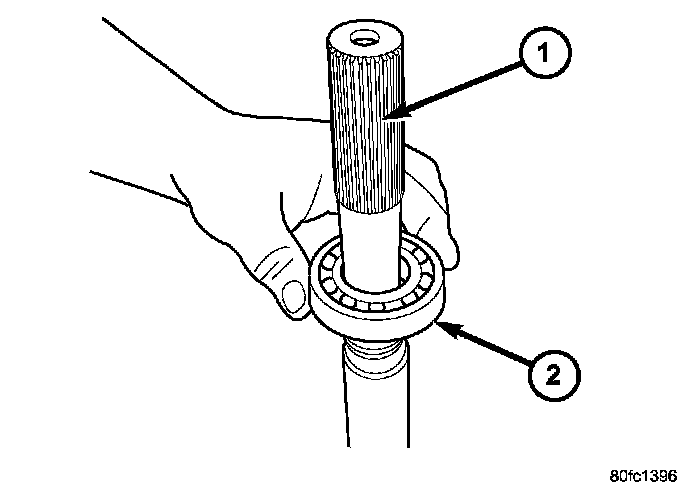 1
2
80fc1396