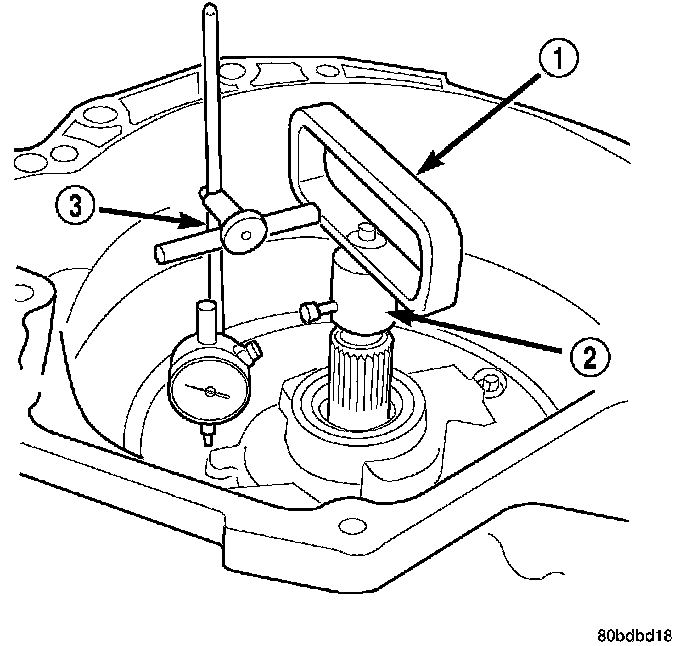 1

3

2

80bdbd18