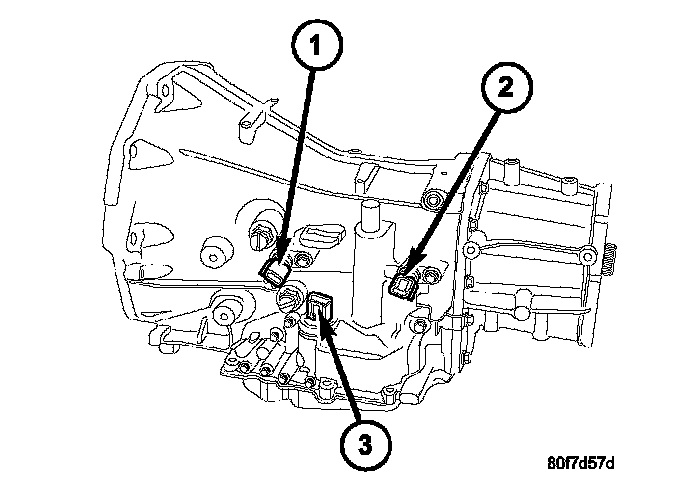 1
2
3
80f7d57d