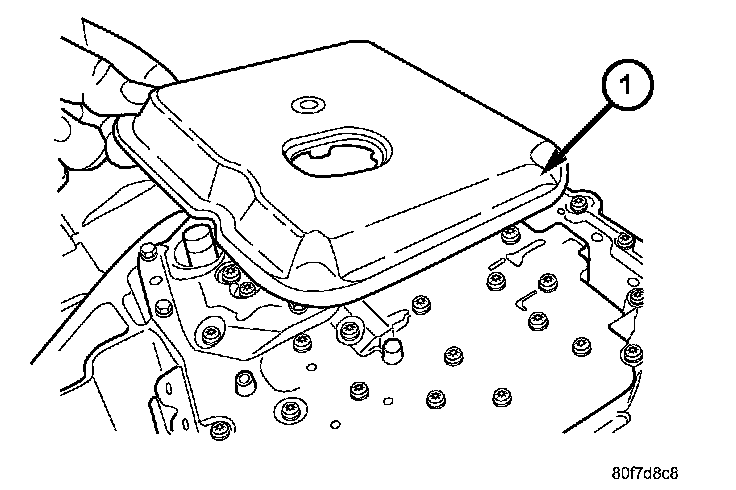 1

80f7d8c8