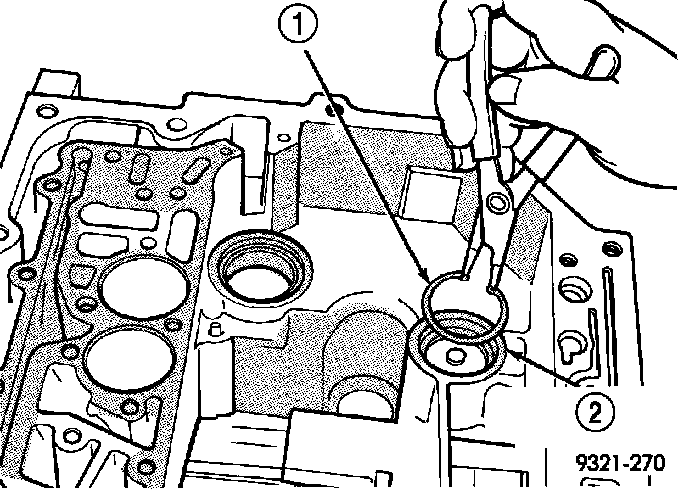 1

2

9321-270