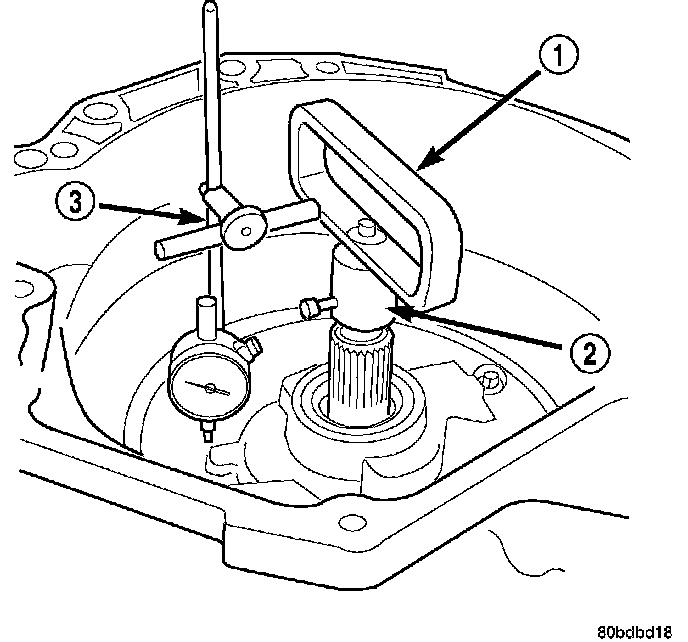 1
3
2
80bdbd18