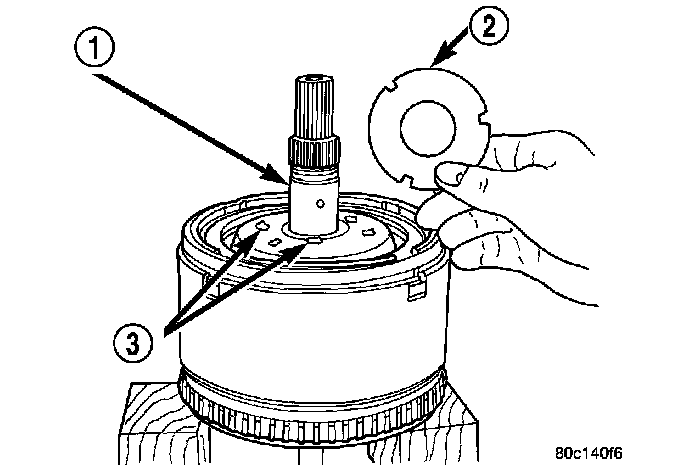 1
2
3
80c140f6