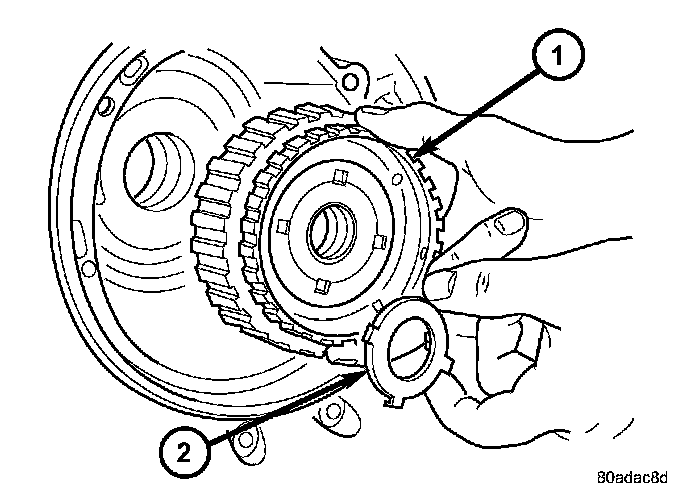 1

2

80adac8d