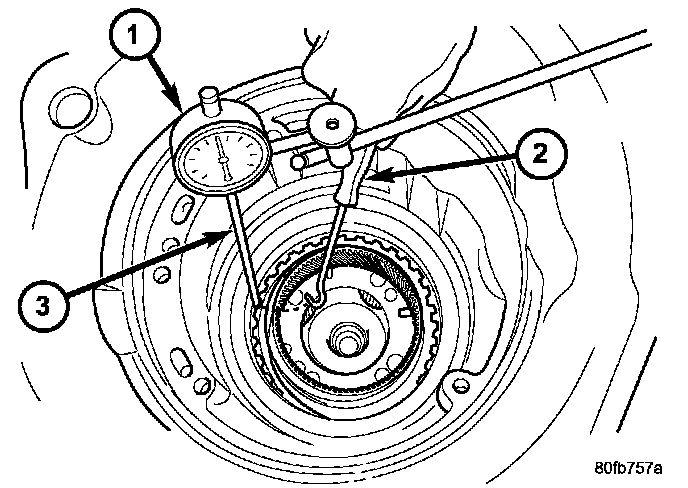 1
2
3
80fb757a