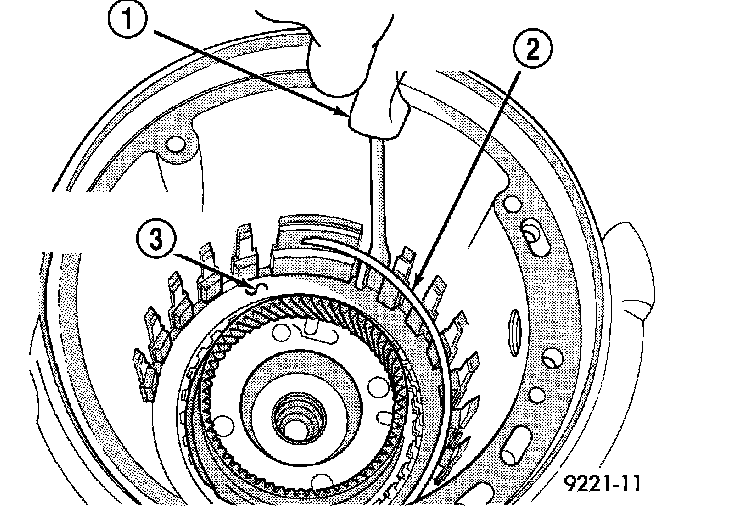 1
2
3
9221-11