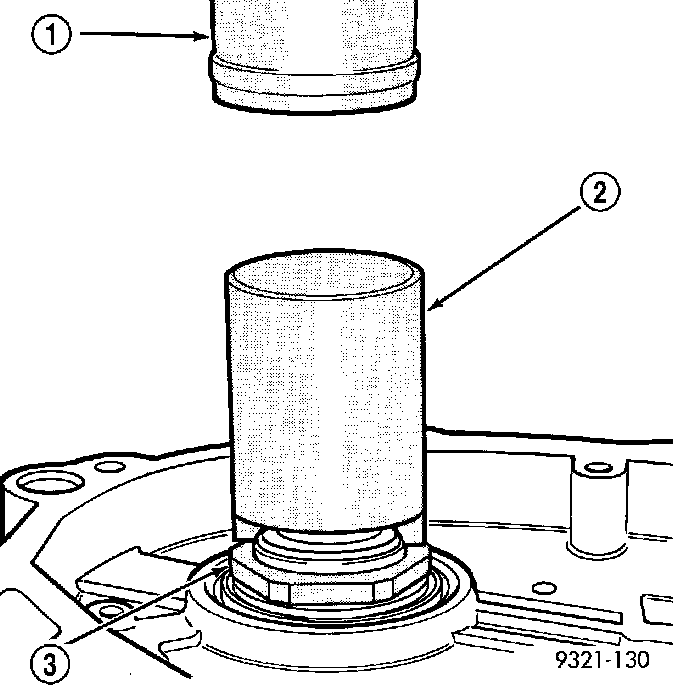 1
2
3
9321-130