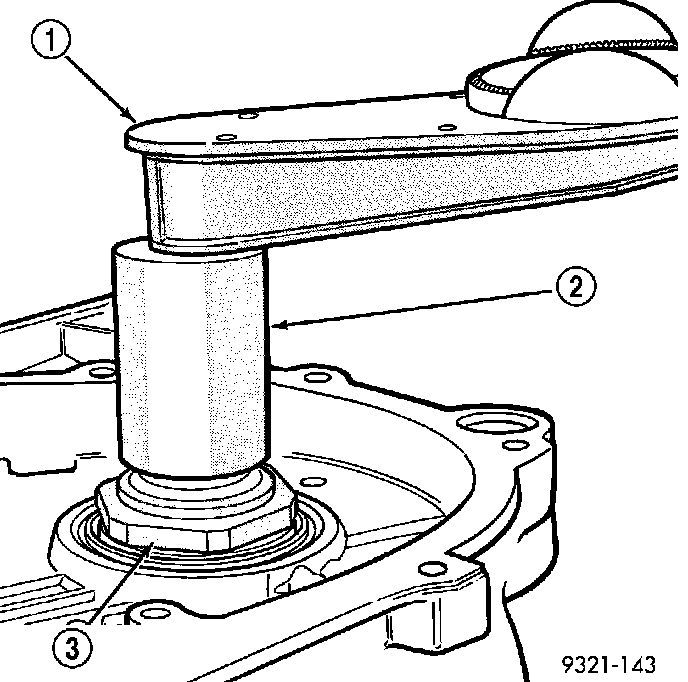 1
2
3
9321-143