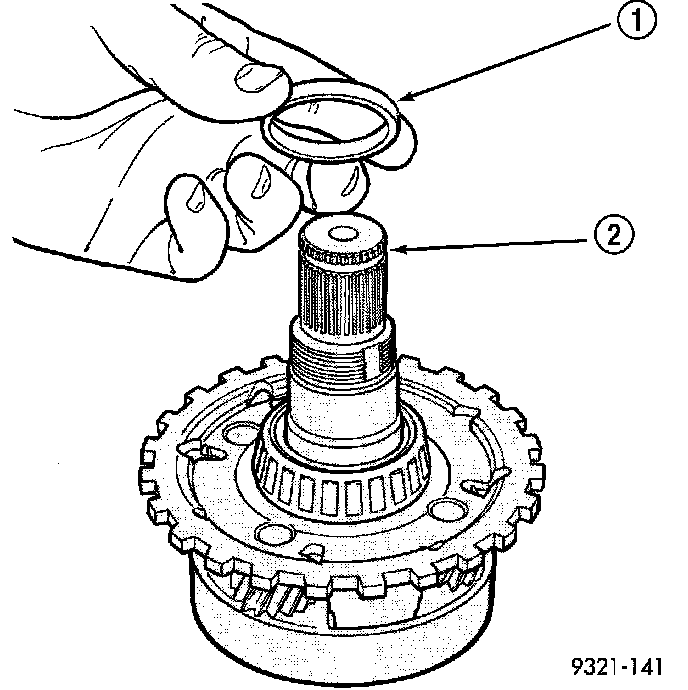 1
2
9321-141