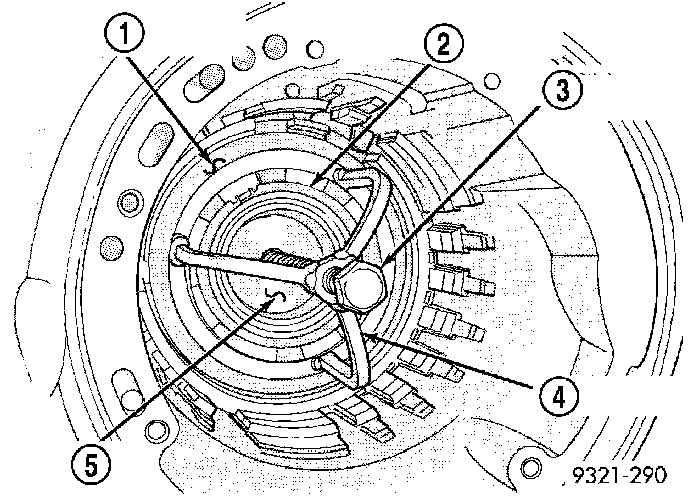 1
2
3
4
5
9321-290