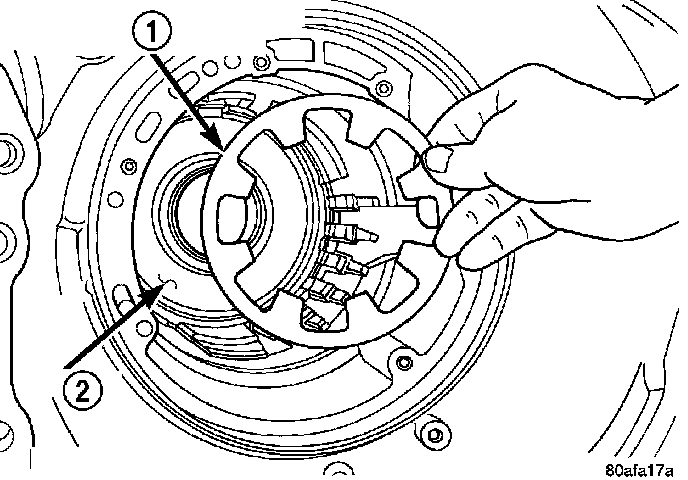 1

2

80afa17a