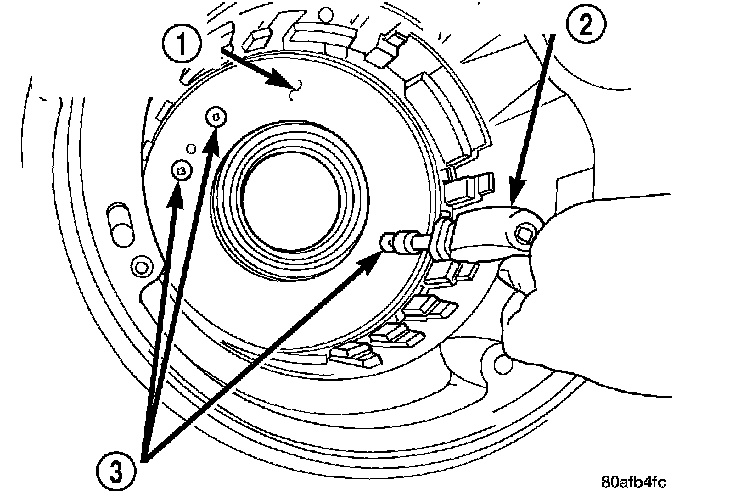 1
2
3
80afb4fc