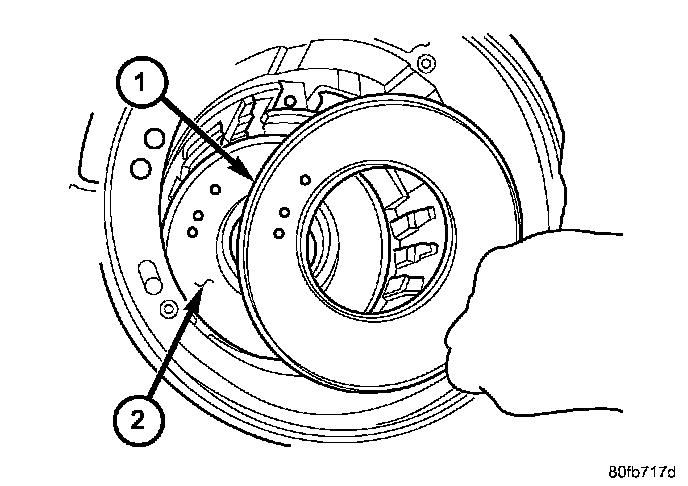 1

2

80fb717d