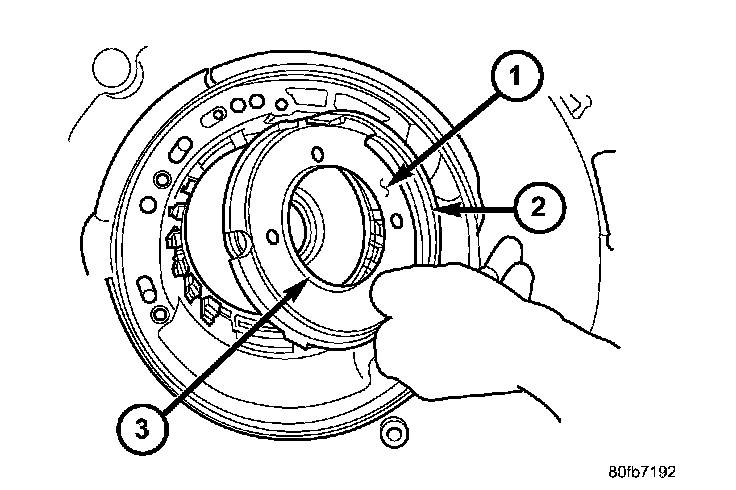 1
2
3
80fb7192