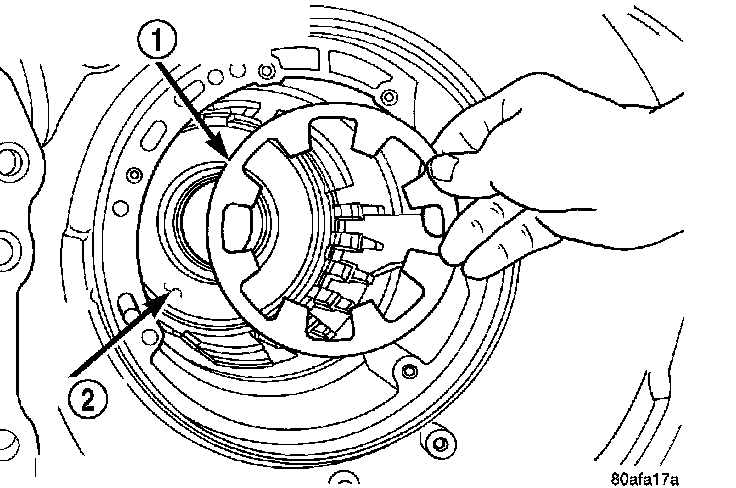 1
2
80afa17a