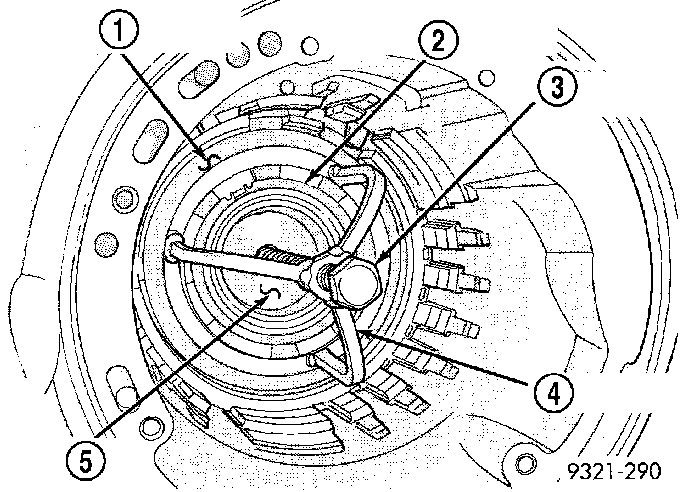 1
2
3
4
5
9321-290