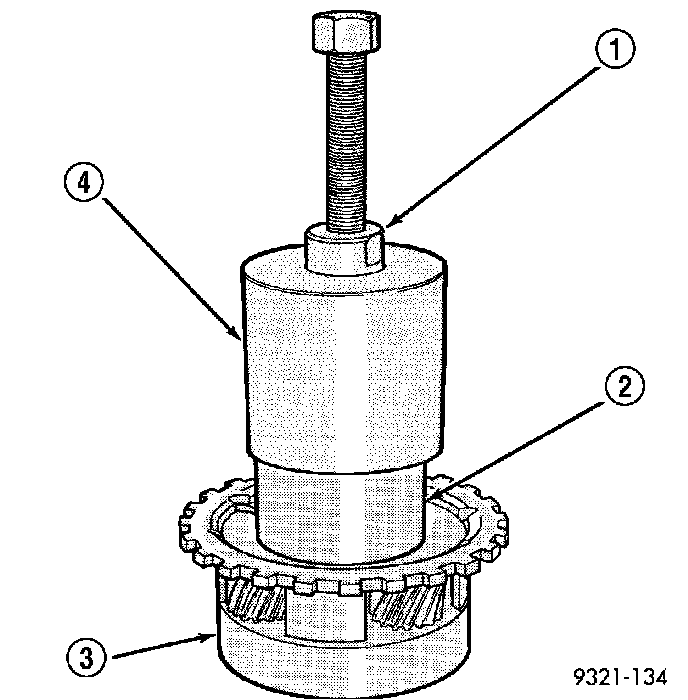 1
4
2
3
9321-134