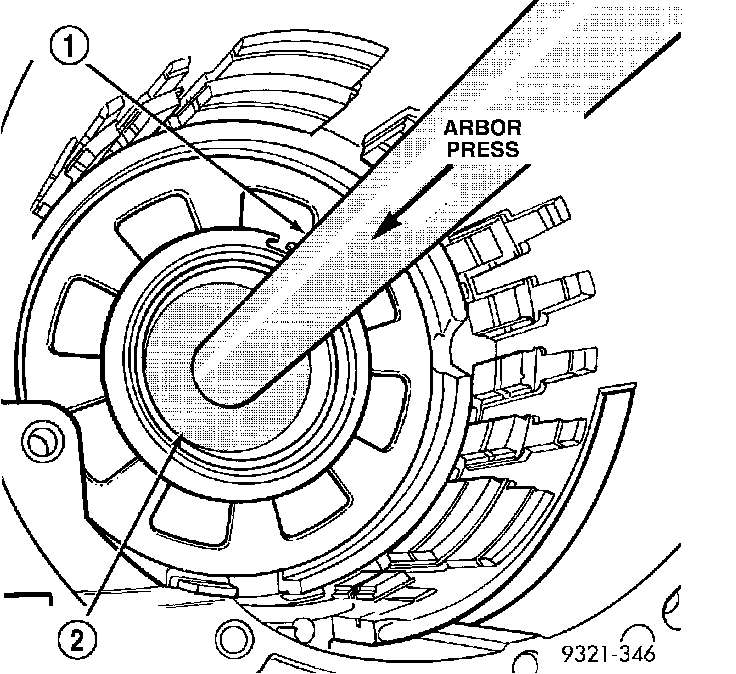 1
ARBOR PRESS
2
9321-346