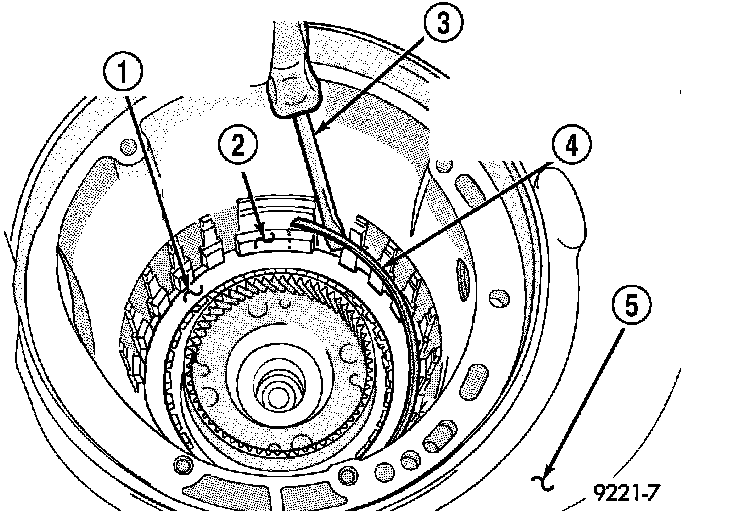 1
2
3
4
5
9221-7