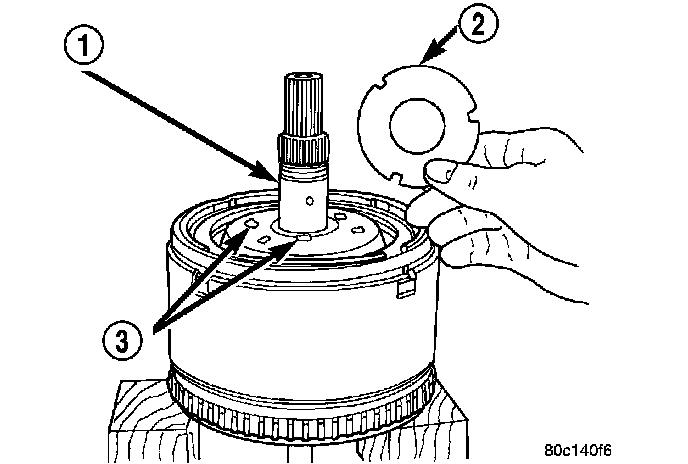 1
2
3
80c140f6