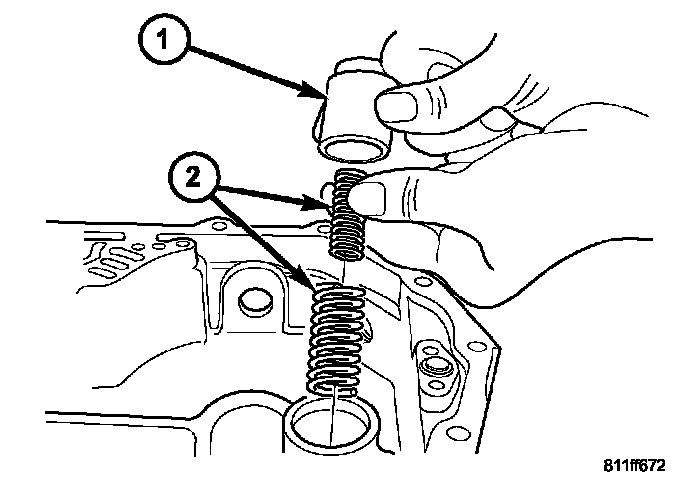 1
2
811ff672