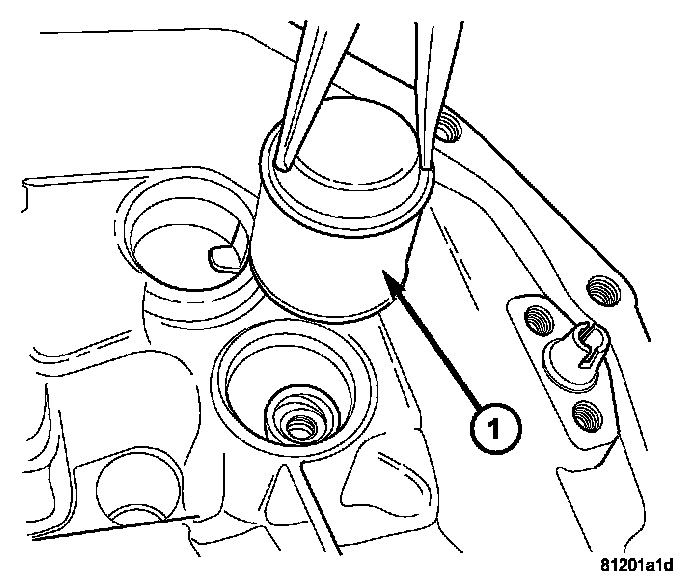 1

81201a1d