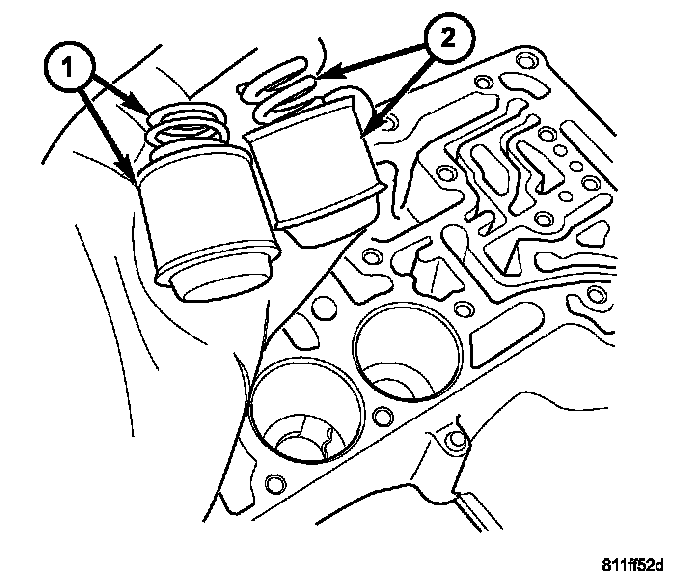 1
2
811ff52d