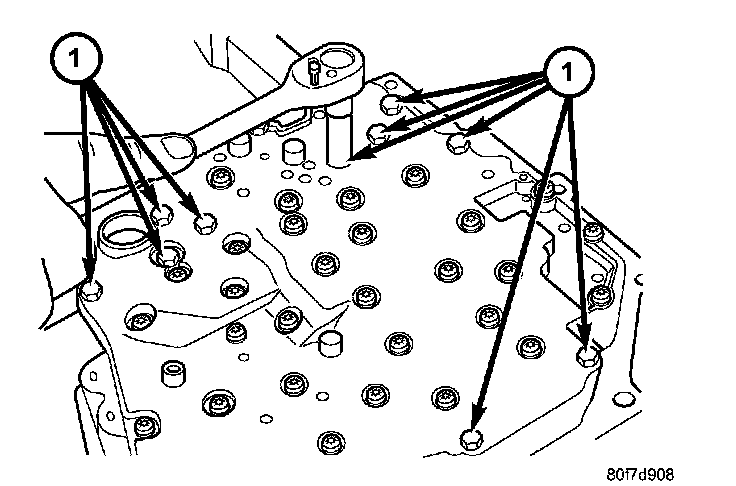 1
1
80f7d908