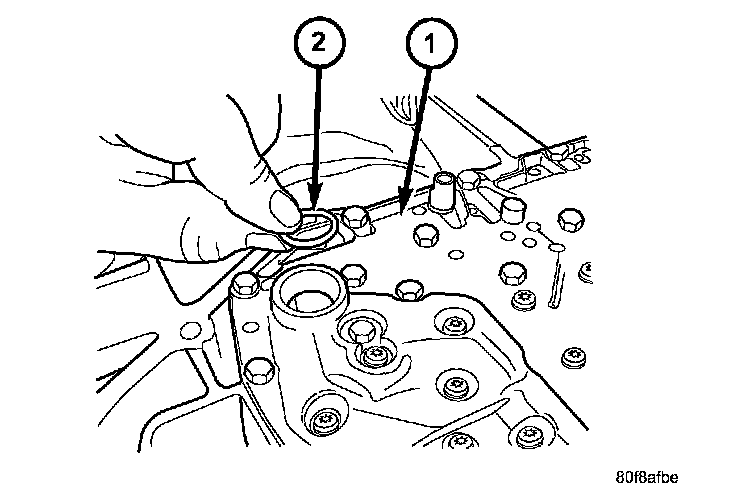 2
1
80f8afbe