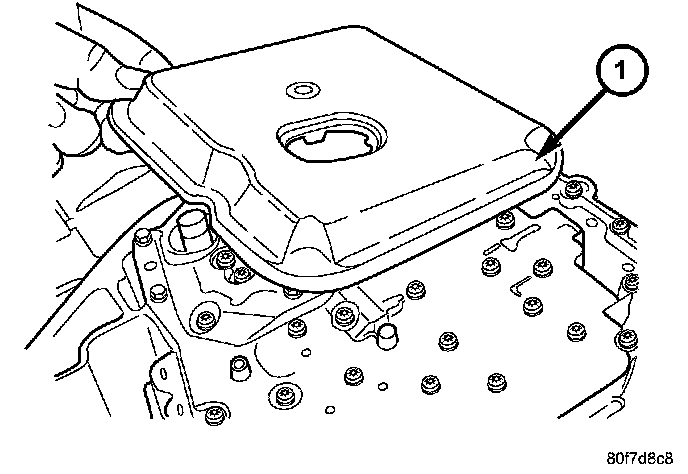 1

80f7d8c8