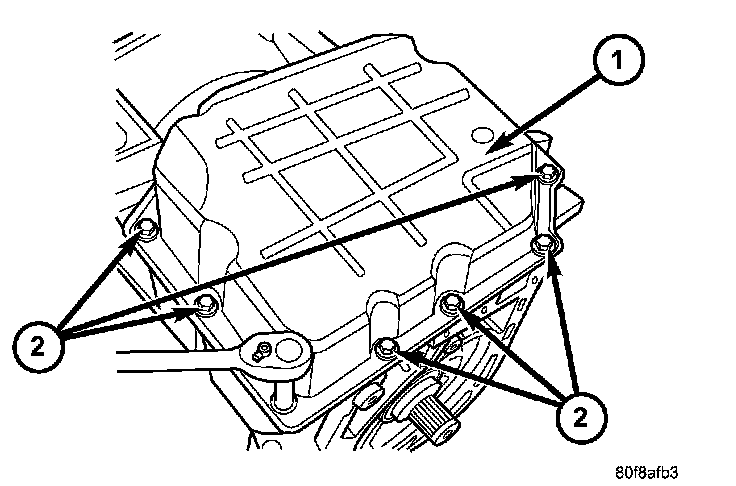 1
2
2
80f8afb3