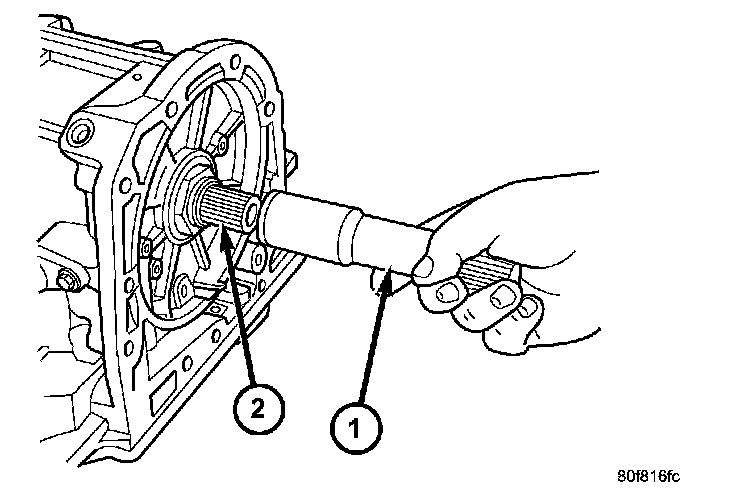 2
1
80f816fc