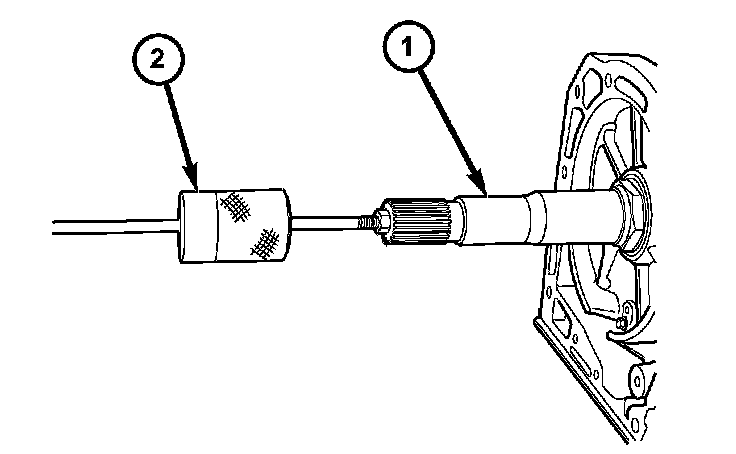 2

1