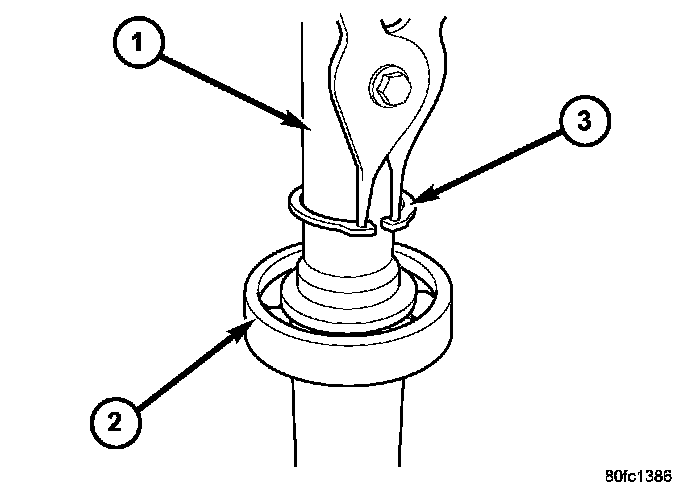 1
3
2
80fc1386