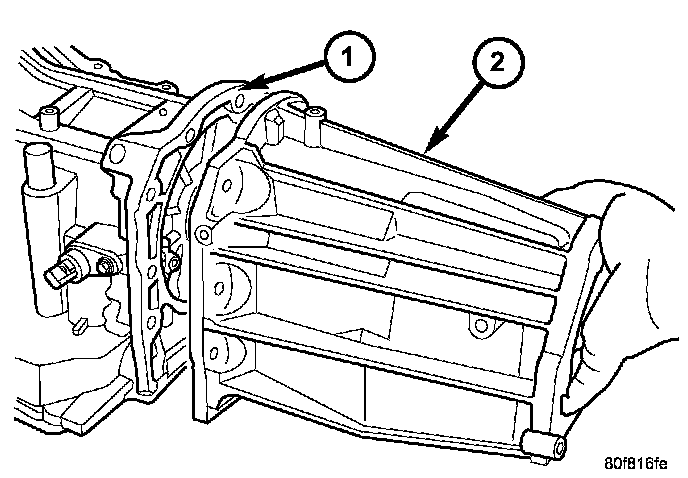 1
2
80f816fe