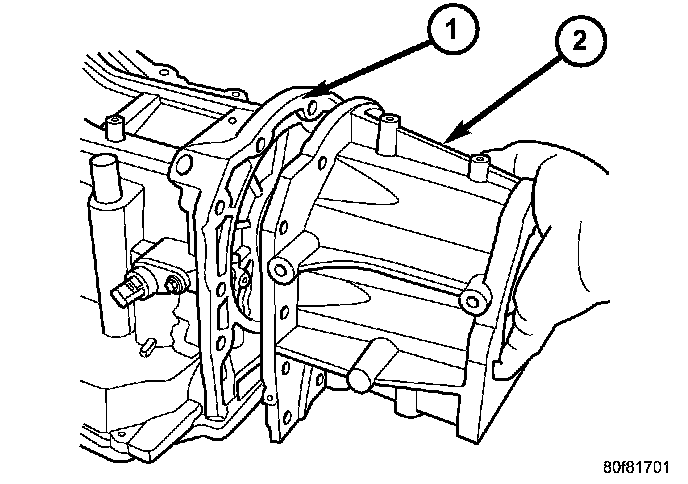 1
2
80f81701