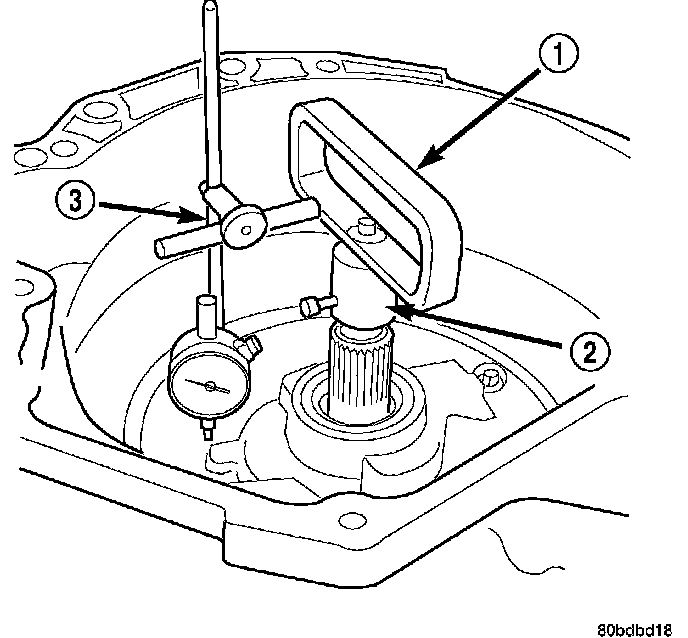 1
3
2
80bdbd18