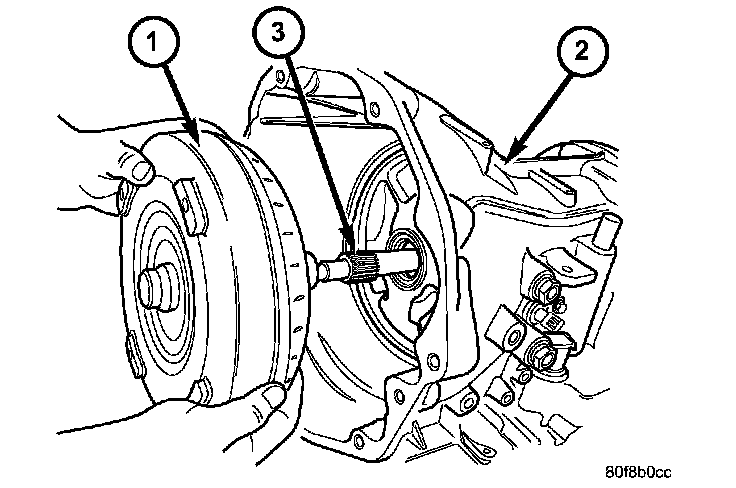 1
3
2
80f8b0cc