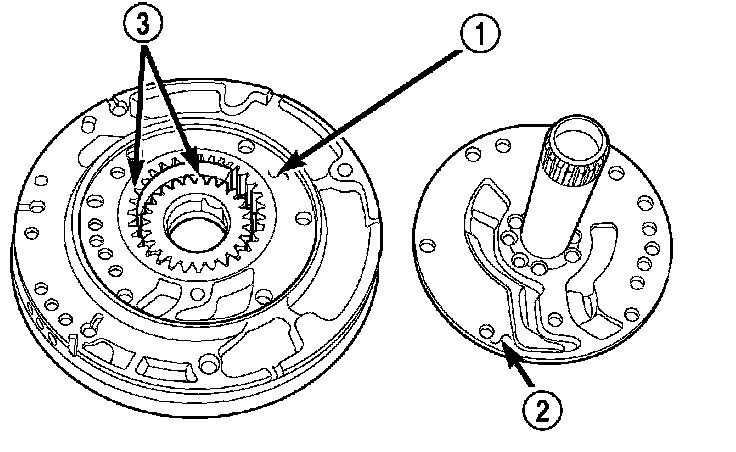 3
1
2