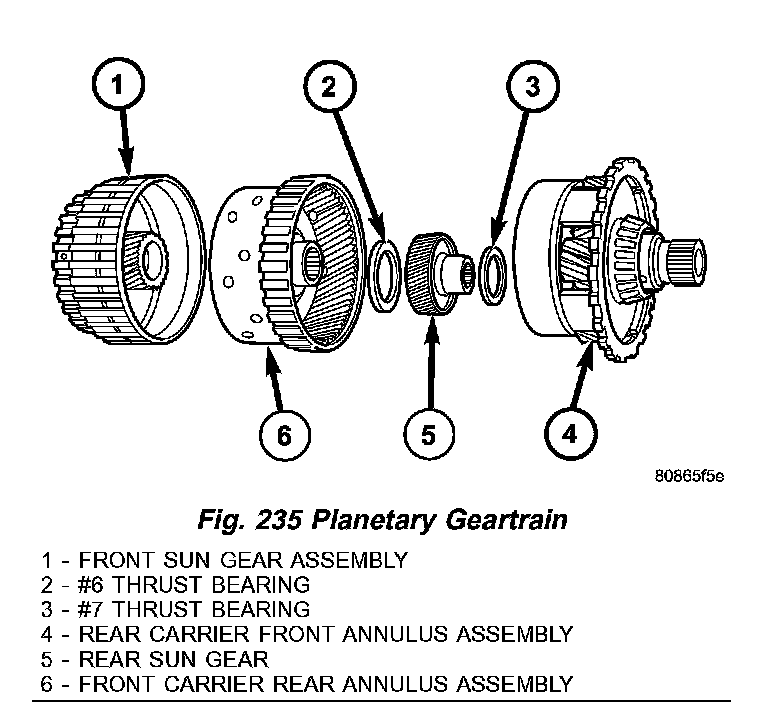 1
2
3
6
5
4
80865f5e

Fig. 235 Planetary Geartrain

1 - FRONT SUN GEAR ASSEMBLY
2 - #6 THRUST BEARING
3 - #7 THRUST BEARING
4 - REAR CARRIER FRONT ANNULUS ASSEMBLY
5 - REAR SUN GEAR
6 - FRONT CARRIER REAR ANNULUS ASSEMBLY