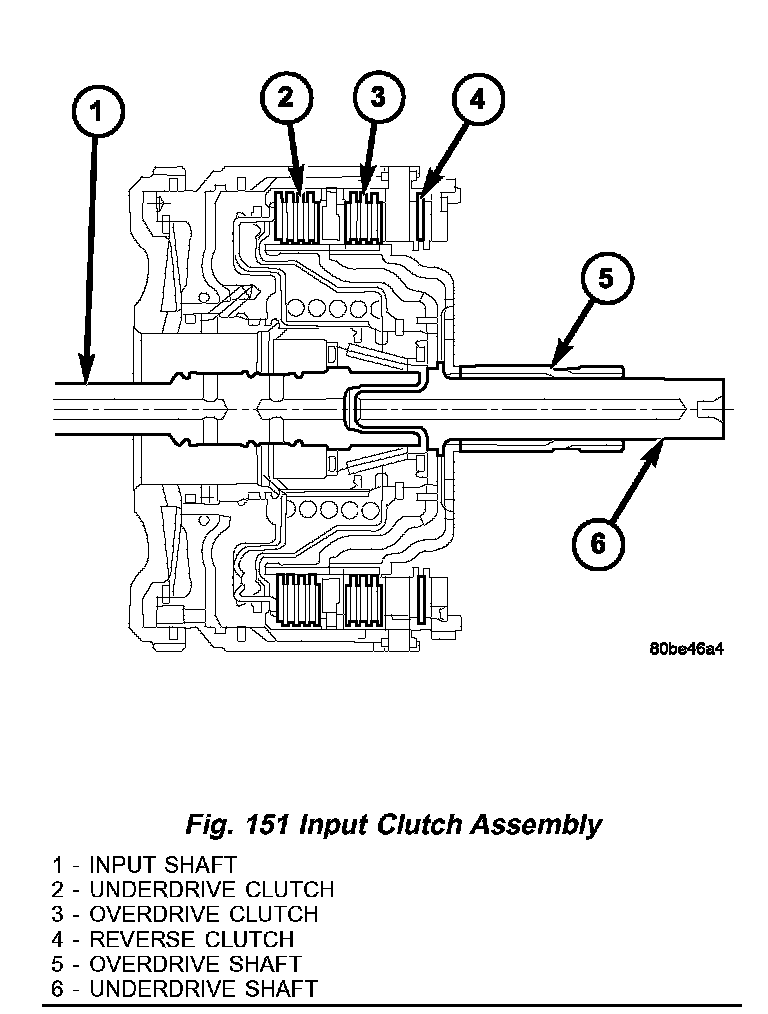 1
2
3
4
5
6

80be46a4

Fig. 151 Input Clutch Assembly

1 - INPUT SHAFT
2 - UNDERDRIVE CLUTCH
3 - OVERDRIVE CLUTCH
4 - REVERSE CLUTCH
5 - OVERDRIVE SHAFT
6 - UNDERDRIVE SHAFT