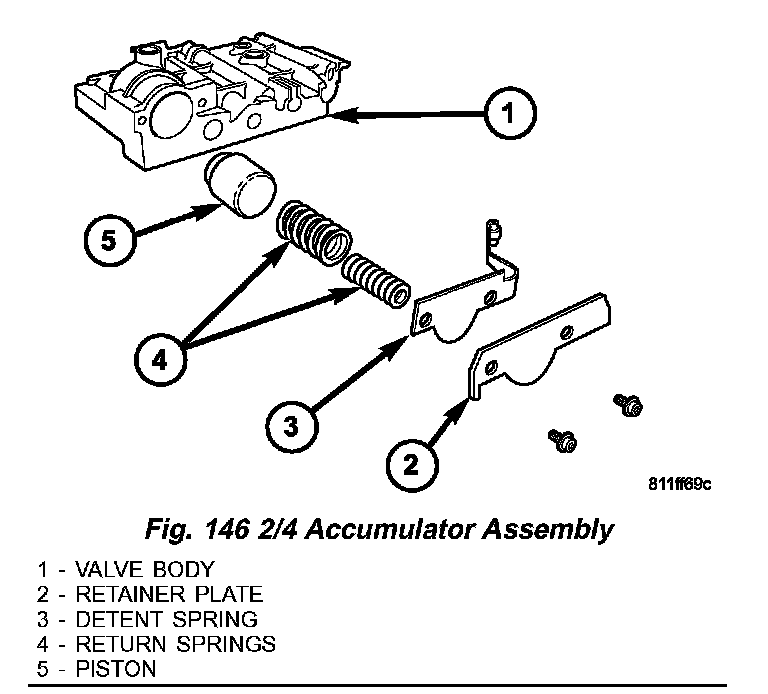 1

5

4

3

2

811ff69c

Fig. 146 2/4 Accumulator Assembly

1 - VALVE BODY
2 - RETAINER PLATE
3 - DETENT SPRING
4 - RETURN SPRINGS
5 - PISTON