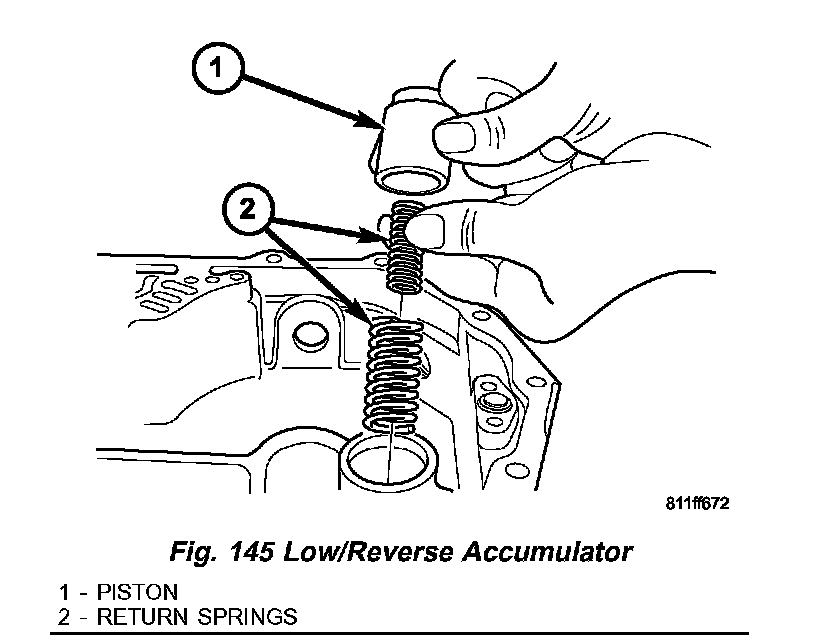 1

2

811ff672

Fig. 145 Low/Reverse Accumulator

1 - PISTON
2 - RETURN SPRINGS